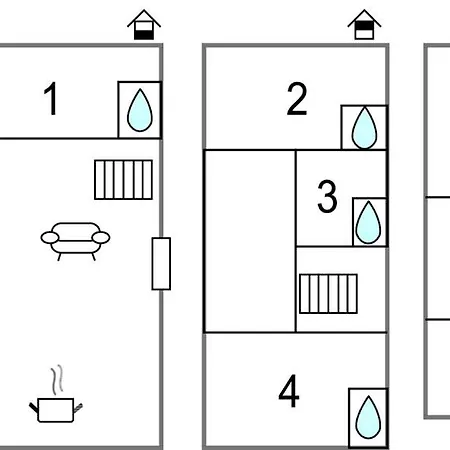 1

2

3

4